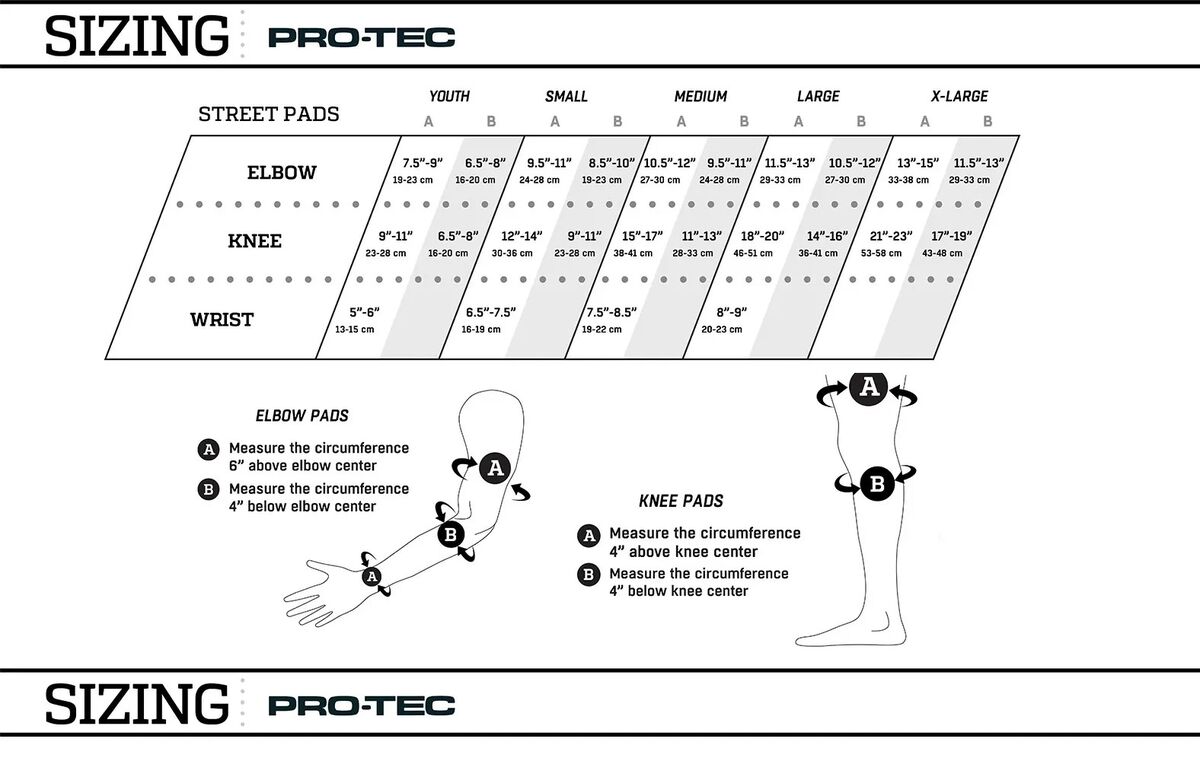 SIZING PRO-TEC

| STREET PADS | YOUTH A | YOUTH B | SMALL A | SMALL B | MEDIUM A | MEDIUM B | LARGE A | LARGE B | X-LARGE A | X-LARGE B |
|---|---|---|---|---|---|---|---|---|---|---|
| ELBOW | 7.5"-9" 19-23 cm | 6.5"-8" 16-20 cm | 9.5"-11" 24-28 cm | 8.5"-10" 19-23 cm | 10.5"-12" 27-30 cm | 9.5"-11" 24-28 cm | 11.5"-13" 29-33 cm | 10.5"-12" 27-30 cm | 13"-15" 33-38 cm | 11.5"-13" 29-33 cm |
| KNEE | 9"-11" 23-28 cm | 6.5"-8" 16-20 cm | 12"-14" 30-36 cm | 9"-11" 23-28 cm | 15"-17" 38-41 cm | 11"-13" 28-33 cm | 18"-20" 46-51 cm | 14"-16" 36-41 cm | 21"-23" 53-58 cm | 17"-19" 43-48 cm |
| WRIST | 5"-6" 13-15 cm | | 6.5"-7.5" 16-19 cm | | 7.5"-8.5" 19-22 cm | | 8"-9" 20-23 cm | | | |

ELBOW PADS
A Measure the circumference 6" above elbow center
B Measure the circumference 4" below elbow center

A
B
A

KNEE PADS
A Measure the circumference 4" above knee center
B Measure the circumference 4" below knee center

A
B

SIZING PRO-TEC